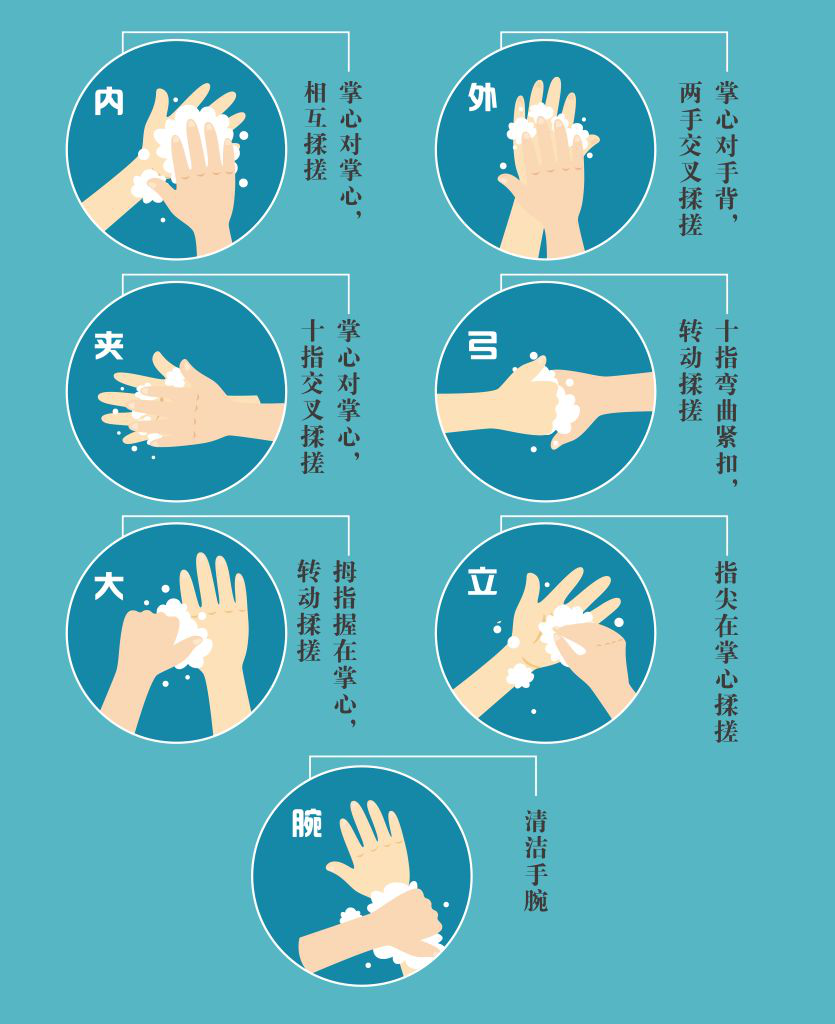 内

掌心对掌心，相互揉搓

外

掌心对手背，两手交叉揉搓

夹

掌心对掌心，十指交叉揉搓

弓

十指弯曲紧扣，转动揉搓

大

拇指握在掌心，转动揉搓

立

指尖在掌心揉搓

腕

清洁手腕